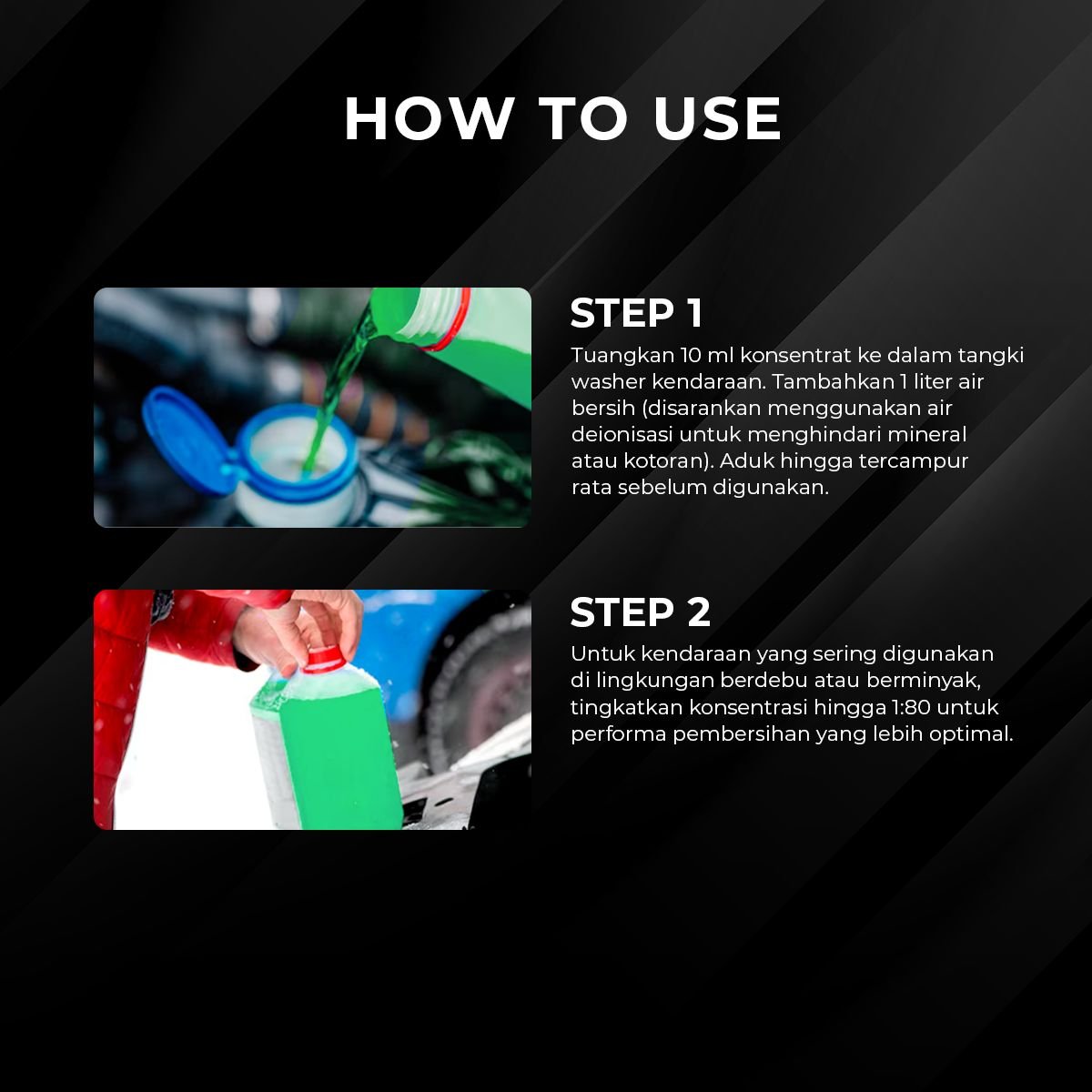 HOW TO USE

STEP 1

Tuangkan 10 ml konsentrat ke dalam tangki washer kendaraan. Tambahkan 1 liter air bersih (disarankan menggunakan air deionisasi untuk menghindari mineral atau kotoran). Aduk hingga tercampur rata sebelum digunakan.

STEP 2

Untuk kendaraan yang sering digunakan di lingkungan berdebu atau berminyak, tingkatkan konsentrasi hingga 1:80 untuk performa pembersihan yang lebih optimal.