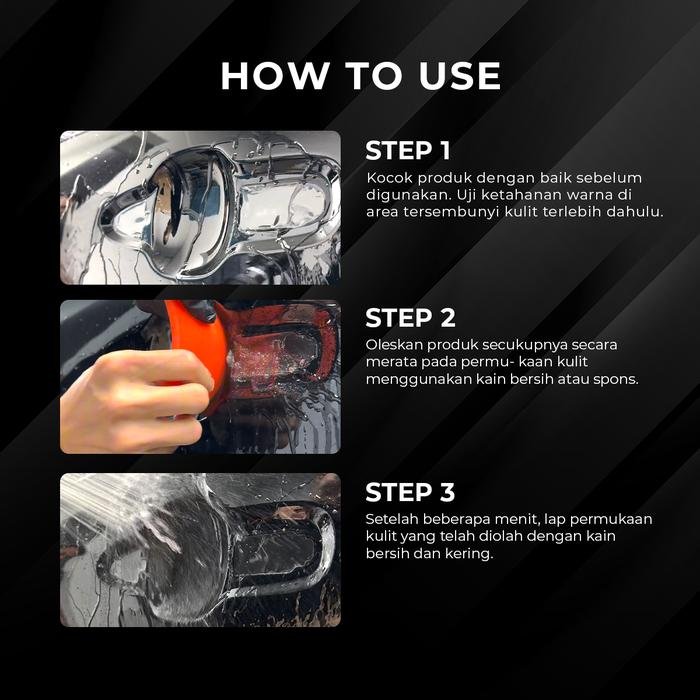 HOW TO USE

STEP 1
Kocok produk dengan baik sebelum digunakan. Uji ketahanan warna di area tersembunyi kulit terlebih dahulu.

STEP 2
Oleskan produk secukupnya secara merata pada permu- kaan kulit menggunakan kain bersih atau spons.

STEP 3
Setelah beberapa menit, lap permukaan kulit yang telah diolah dengan kain bersih dan kering.