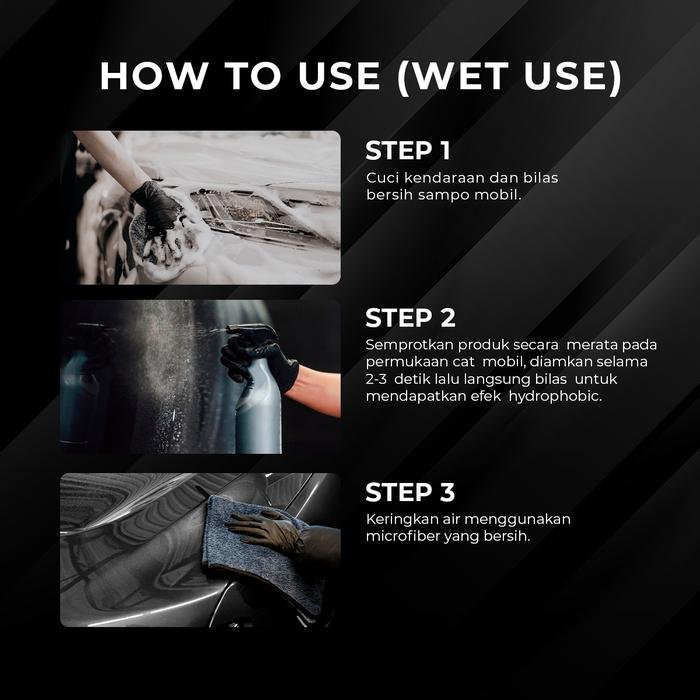 HOW TO USE (WET USE)

STEP 1
Cuci kendaraan dan bilas bersih sampo mobil.

STEP 2
Semprotkan produk secara merata pada permukaan cat mobil, diamkan selama 2-3 detik lalu langsung bilas untuk mendapatkan efek hydrophobic.

STEP 3
Keringkan air menggunakan microfiber yang bersih.