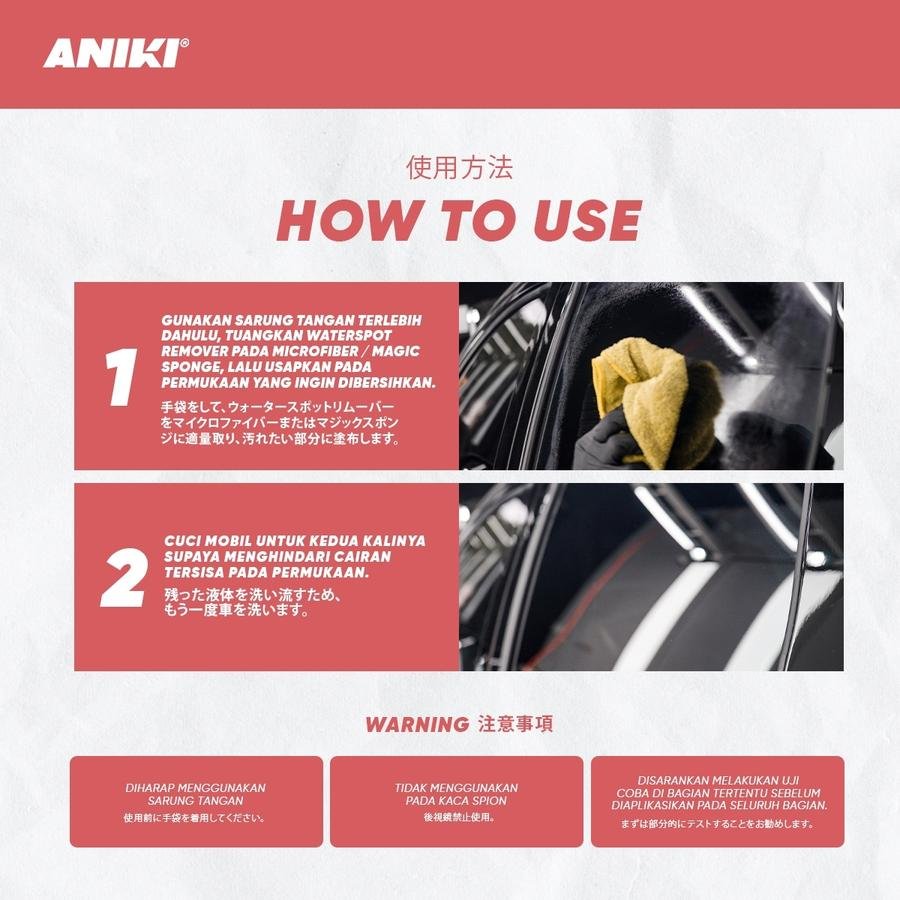 ANIKI®

使用方法

HOW TO USE

1

GUNAKAN SARUNG TANGAN TERLEBIH DAHULU, TUANGKAN WATERSPOT REMOVER PADA MICROFIBER / MAGIC SPONGE, LALU USAPKAN PADA PERMUKAAN YANG INGIN DIBERSIHKAN.

手袋をして、ウォータースポットリムーバーをマイクロファイバーまたはマジックスポンジに適量取り、汚れたい部分に塗布します。

2

CUCI MOBIL UNTUK KEDUA KALINYA SUPAYA MENGHINDARI CAIRAN TERSISA PADA PERMUKAAN.

残った液体を洗い流すため、もう一度車を洗います。

WARNING 注意事項

DIHARAP MENGGUNAKAN SARUNG TANGAN

使用前に手袋を着用してください。

TIDAK MENGGUNAKAN PADA KACA SPION

後視鏡禁止使用。

DISARANKAN MELAKUKAN UJI COBA DI BAGIAN TERTENTU SEBELUM DIAPLIKASIKAN PADA SELURUH BAGIAN.

まずは部分的にテストすることをお勧めします。