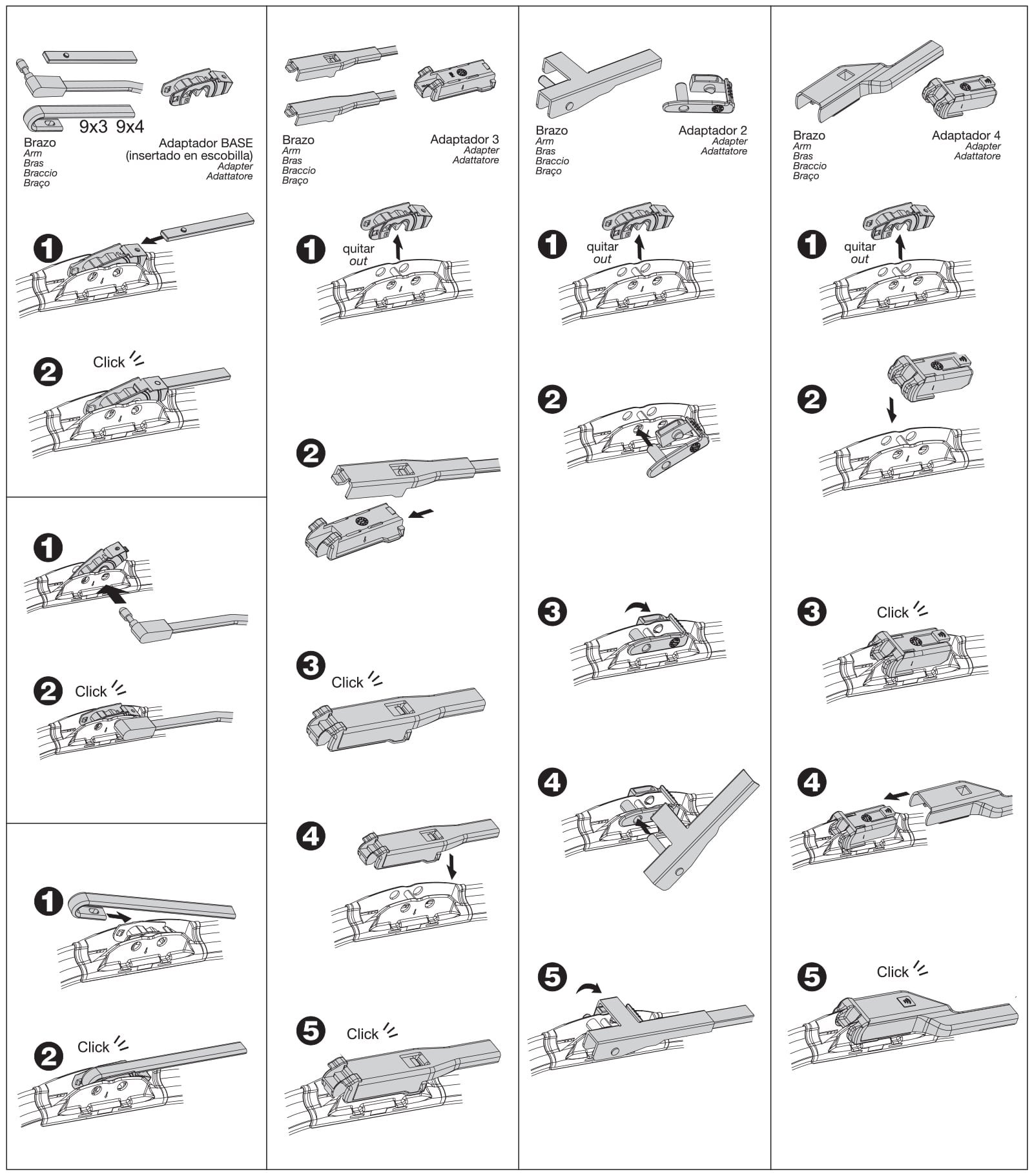 9x3 9x4

Brazo
Arm
Bras
Braccio
Braço

Adaptador BASE
(insertado en escobilla)
Adapter
Adattatore

1

2 Click

1

2 Click

1

2 Click

Brazo
Arm
Bras
Braccio
Braço

Adaptador 3
Adapter
Adattatore

1 quitar out

2

3 Click

4

5 Click

Brazo
Arm
Bras
Braccio
Braço

Adaptador 2
Adapter
Adattatore

1 quitar out

2

3

4

5

Brazo
Arm
Bras
Braccio
Braço

Adaptador 4
Adapter
Adattatore

1 quitar out

2

3 Click

4

5 Click