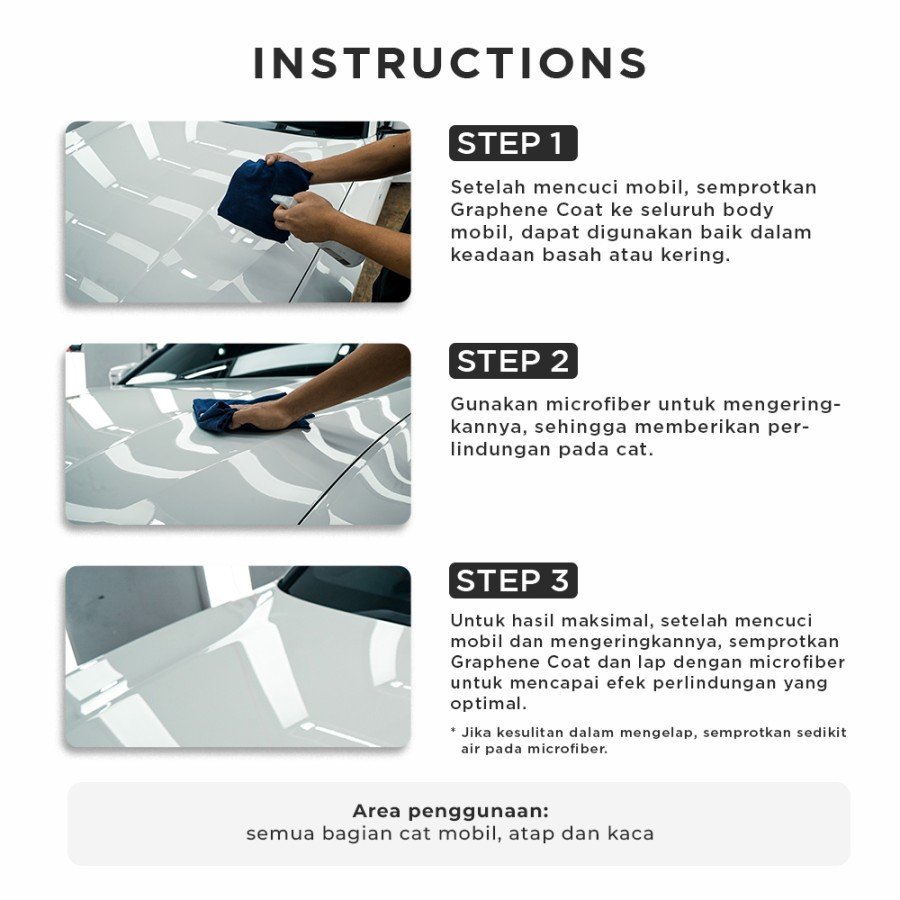 INSTRUCTIONS

STEP 1

Setelah mencuci mobil, semprotkan Graphene Coat ke seluruh body mobil, dapat digunakan baik dalam keadaan basah atau kering.

STEP 2

Gunakan microfiber untuk mengeringkannya, sehingga memberikan perlindungan pada cat.

STEP 3

Untuk hasil maksimal, setelah mencuci mobil dan mengeringkannya, semprotkan Graphene Coat dan lap dengan microfiber untuk mencapai efek perlindungan yang optimal.

* Jika kesulitan dalam mengelap, semprotkan sedikit air pada microfiber.

Area penggunaan:
semua bagian cat mobil, atap dan kaca