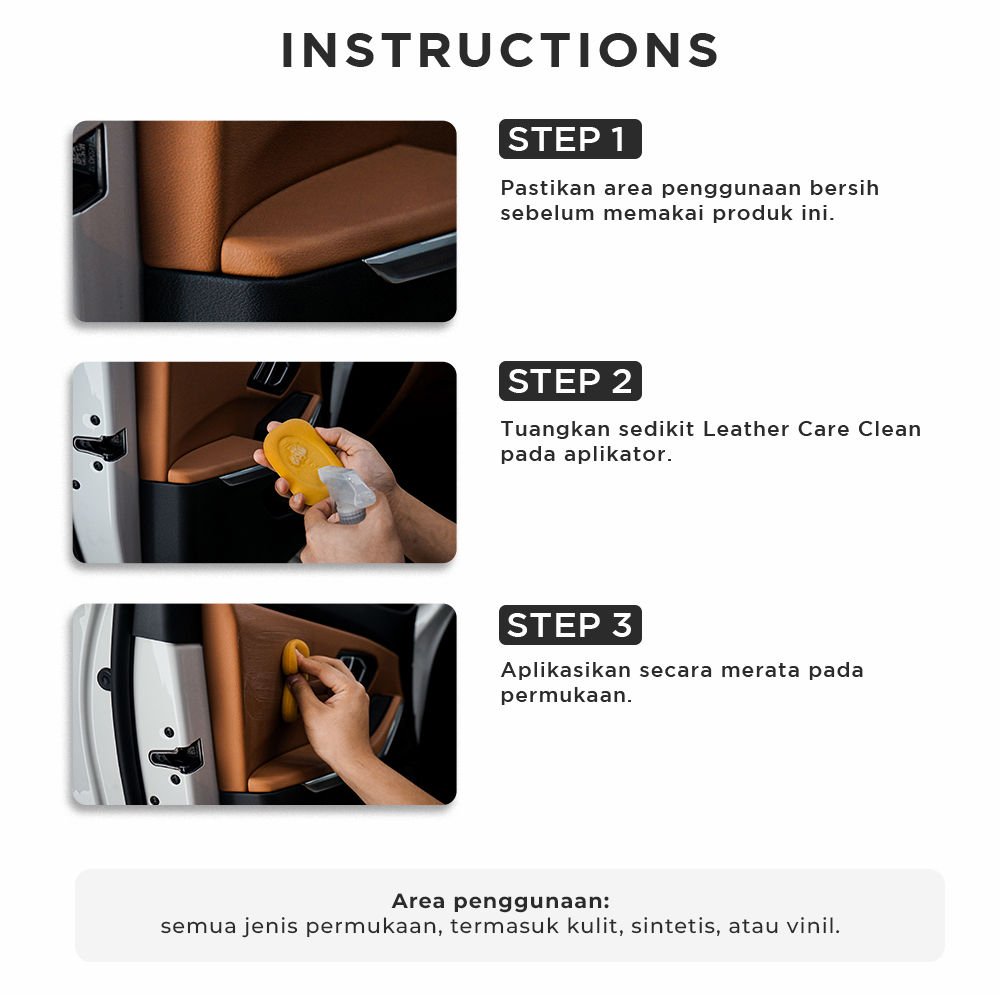 INSTRUCTIONS

STEP 1

Pastikan area penggunaan bersih sebelum memakai produk ini.

STEP 2

Tuangkan sedikit Leather Care Clean pada aplikator.

STEP 3

Aplikasikan secara merata pada permukaan.

Area penggunaan:
semua jenis permukaan, termasuk kulit, sintetis, atau vinil.