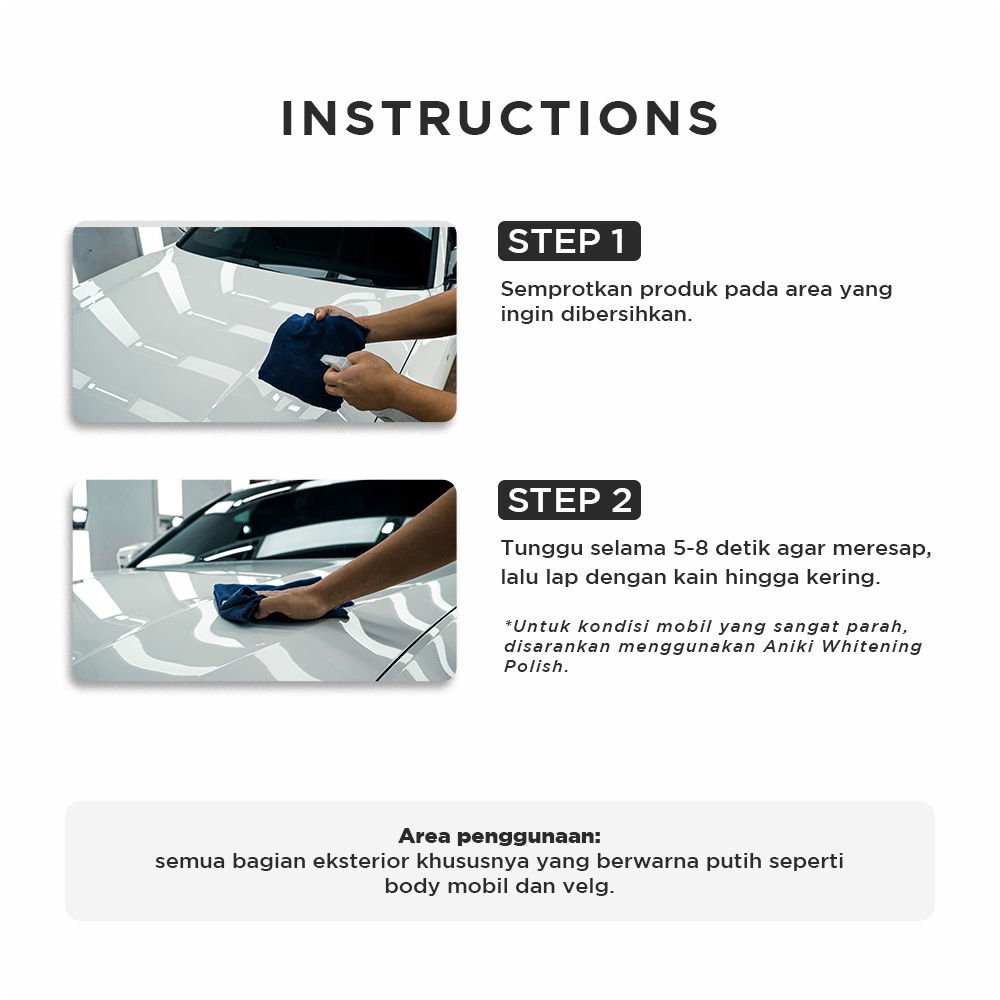 INSTRUCTIONS

STEP 1

Semprotkan produk pada area yang ingin dibersihkan.

STEP 2

Tunggu selama 5-8 detik agar meresap, lalu lap dengan kain hingga kering.

*Untuk kondisi mobil yang sangat parah, disarankan menggunakan Aniki Whitening Polish.

Area penggunaan:
semua bagian eksterior khususnya yang berwarna putih seperti body mobil dan velg.