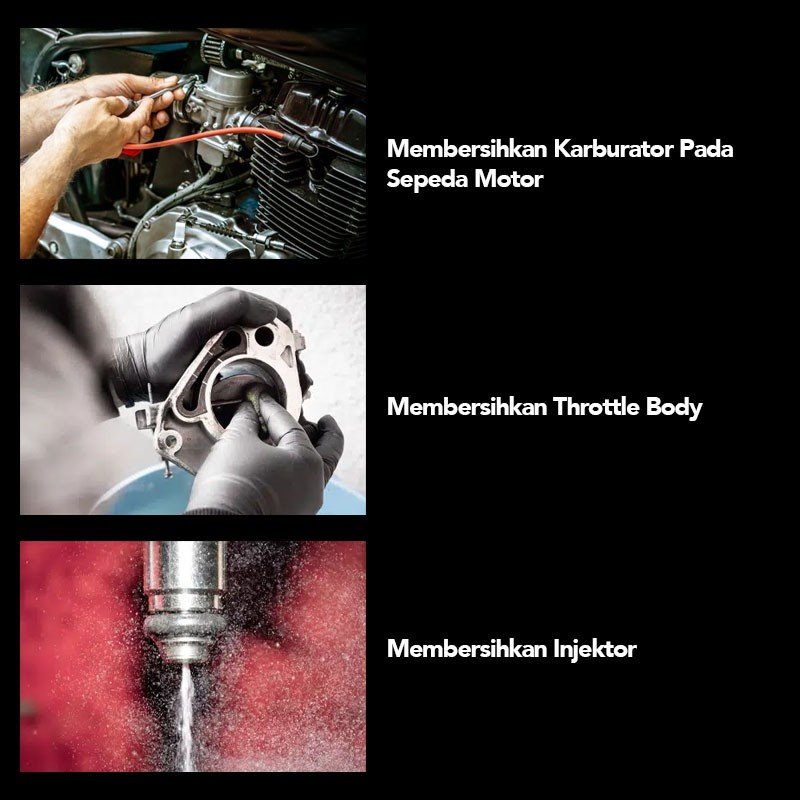 Membersihkan Karburator Pada Sepeda Motor

Membersihkan Throttle Body

Membersihkan Injektor