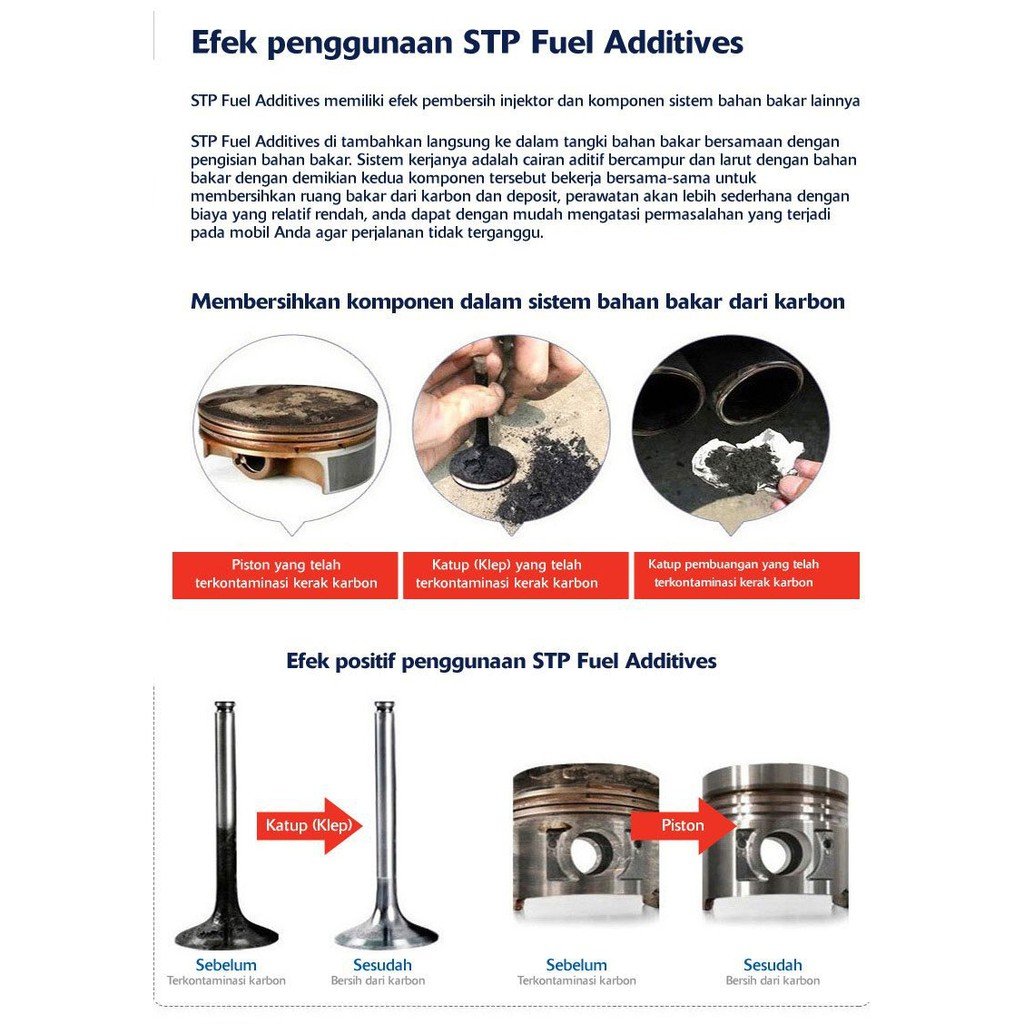 Efek penggunaan STP Fuel Additives

STP Fuel Additives memiliki efek pembersih injektor dan komponen sistem bahan bakar lainnya

STP Fuel Additives di tambahkan langsung ke dalam tangki bahan bakar bersamaan dengan pengisian bahan bakar. Sistem kerjanya adalah cairan aditif bercampur dan larut dengan bahan bakar dengan demikian kedua komponen tersebut bekerja bersama-sama untuk membersihkan ruang bakar dari karbon dan deposit, perawatan akan lebih sederhana dengan biaya yang relatif rendah, anda dapat dengan mudah mengatasi permasalahan yang terjadi pada mobil Anda agar perjalanan tidak terganggu.

Membersihkan komponen dalam sistem bahan bakar dari karbon

Piston yang telah terkontaminasi kerak karbon

Katup (Klep) yang telah terkontaminasi kerak karbon

Katup pembuangan yang telah terkontaminasi kerak karbon

Efek positif penggunaan STP Fuel Additives

Katup (Klep)

Sebelum
Terkontaminasi karbon

Sesudah
Bersih dari karbon

Piston

Sebelum
Terkontaminasi karbon

Sesudah
Bersih dari karbon